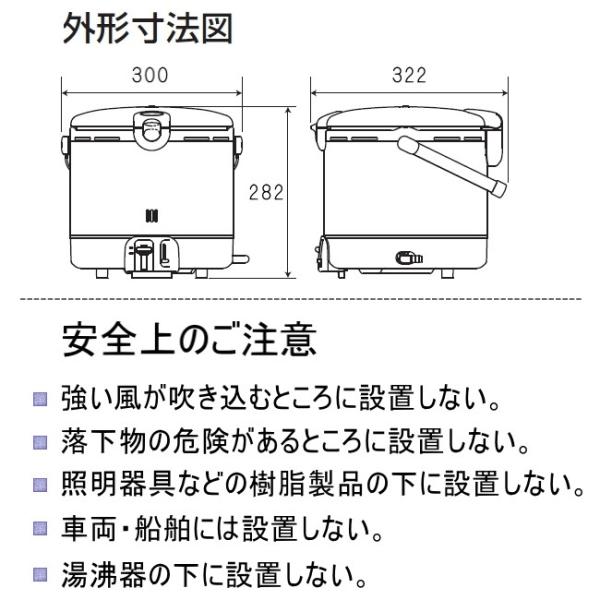 外形寸法図

300

322

282

安全上のご注意

■ 強い風が吹き込むところに設置しない。

■ 落下物の危険があるところに設置しない。

■ 照明器具などの樹脂製品の下に設置しない。

■ 車両・船舶には設置しない。

■ 湯沸器の下に設置しない。