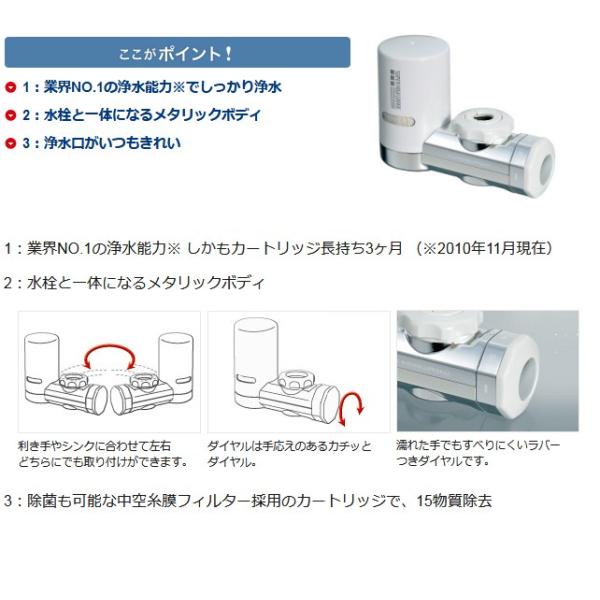 ここがポイント！

1：業界NO.1の浄水能力※でしっかり浄水

2：水栓と一体になるメタリックボディ

3：浄水口がいつもきれい

1：業界NO.1の浄水能力※ しかもカートリッジ長持ち3ヶ月 （※2010年11月現在）

2：水栓と一体になるメタリックボディ

利き手やシンクに合わせて左右どちらにでも取り付けができます。

ダイヤルは手応えのあるカチッとダイヤル。

濡れた手でもすべりにくいラバーつきダイヤルです。

3：除菌も可能な中空糸膜フィルター採用のカートリッジで、15物質除去