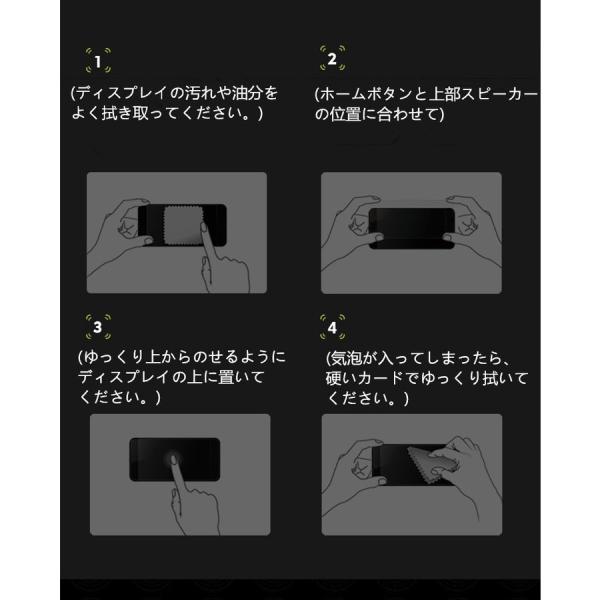 1

(ディスプレイの汚れや油分をよく拭き取ってください。)

2

(ホームボタンと上部スピーカーの位置に合わせて)

3

(ゆっくり上からのせるようにディスプレイの上に置いてください。)

4

(気泡が入ってしまったら、硬いカードでゆっくり拭いてください。)