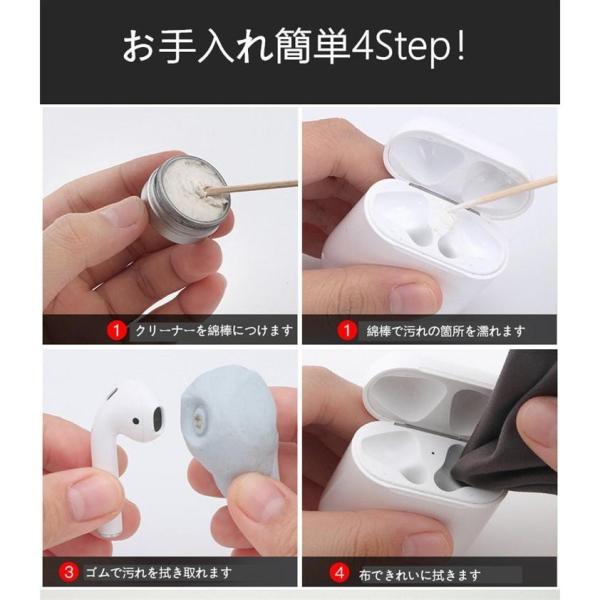 お手入れ簡単4Step!

1 クリーナーを綿棒につけます

1 綿棒で汚れの箇所を濡れます

3 ゴムで汚れを拭き取れます

4 布できれいに拭きます