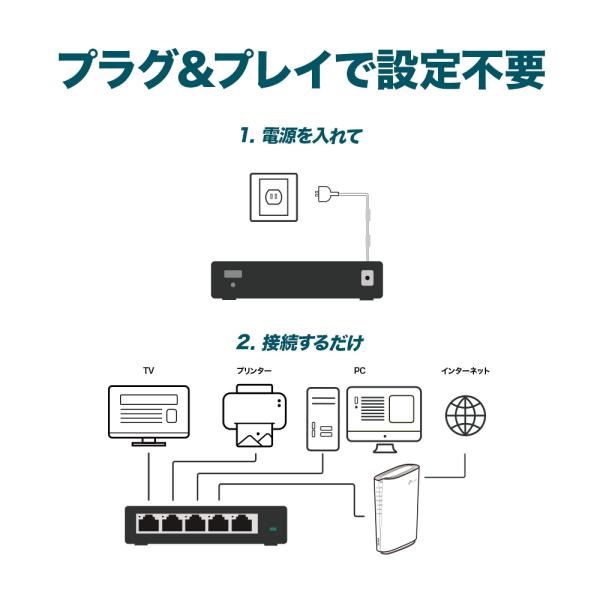 プラグ&プレイで設定不要

1. 電源を入れて

2. 接続するだけ

TV

プリンター

PC

インターネット