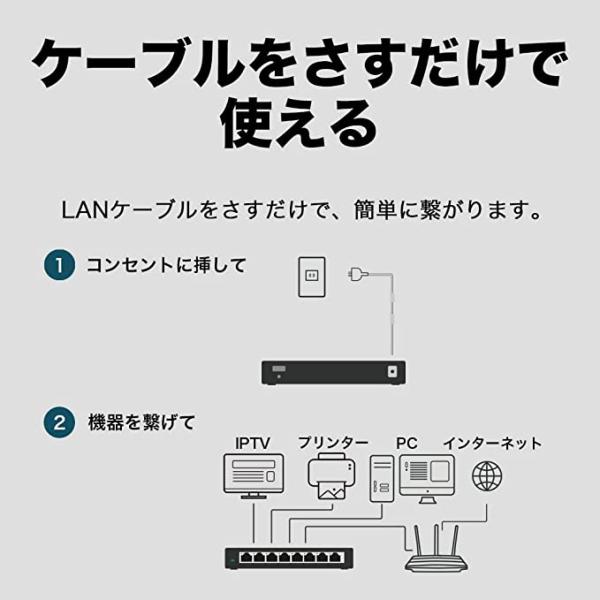 ケーブルをさすだけで使える

LANケーブルをさすだけで、簡単に繋がります。

1 コンセントに挿して

2 機器を繋げて

IPTV

プリンター

PC

インターネット