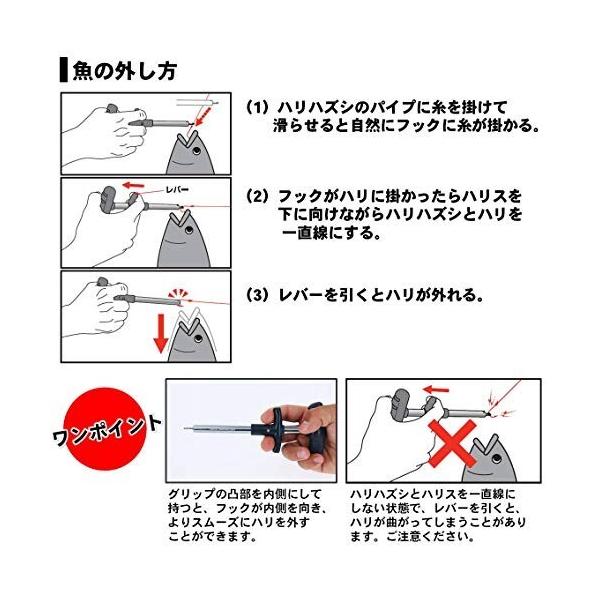 魚の外し方

(1) ハリハズシのパイプに糸を掛けて滑らせると自然にフックに糸が掛かる。

レバー

(2) フックがハリに掛かったらハリスを下に向けながらハリハズシとハリを一直線にする。

(3) レバーを引くとハリが外れる。

ワンポイント

グリップの凸部を内側にして持つと、フックが内側を向き、よりスムーズにハリを外すことができます。

ハリハズシとハリスを一直線にしない状態で、レバーを引くと、ハリが曲がってしまうことがあります。ご注意ください。