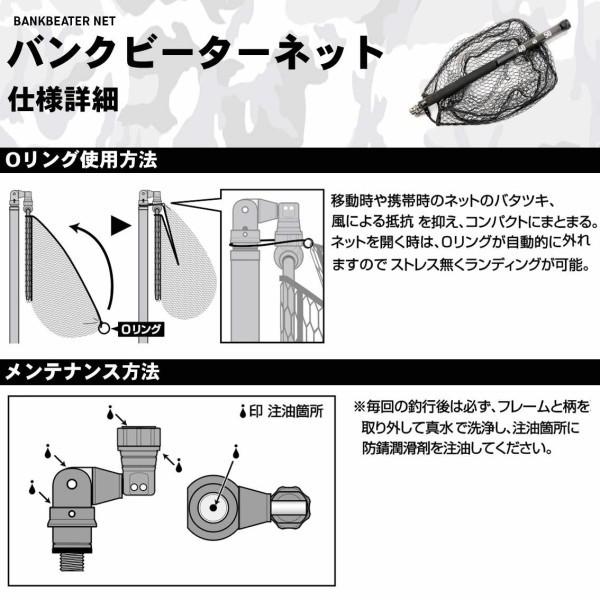 BANKBEATER NET
バンクビーターネット
仕様詳細

Oリング使用方法

Oリング

移動時や携帯時のネットのバタツキ、風による抵抗 を抑え、コンパクトにまとまる。ネットを開く時は、Oリングが自動的に外れますので ストレス無くランディングが可能。

メンテナンス方法

印 注油箇所

※毎回の釣行後は必ず、フレームと柄を取り外して真水で洗浄し、注油箇所に防錆潤滑剤を注油してください。