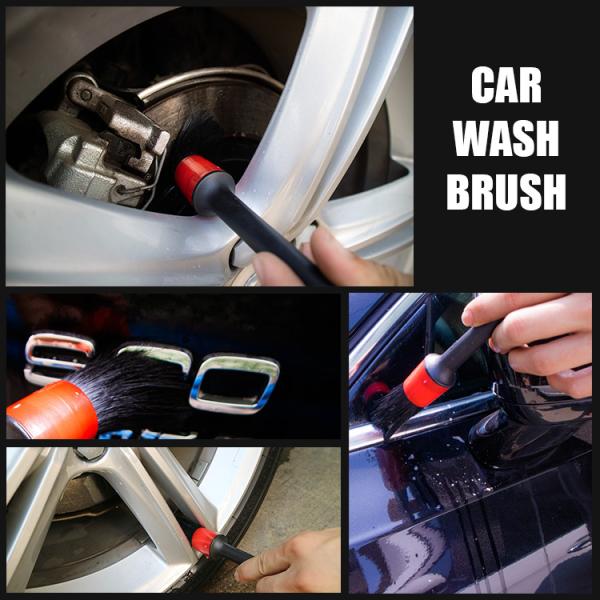 CAR
WASH
BRUSH