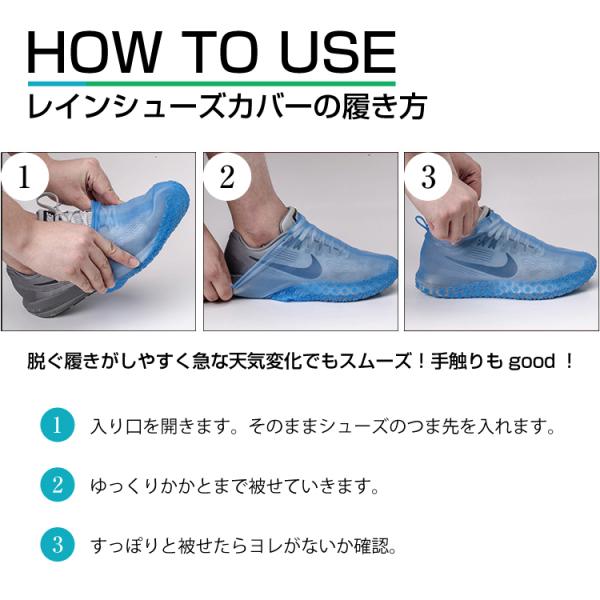 HOW TO USE
レインシューズカバーの履き方

1

2

3

脱ぐ履きがしやすく急な天気変化でもスムーズ！手触りも good ！

1 入り口を開きます。そのままシューズのつま先を入れます。

2 ゆっくりかかとまで被せていきます。

3 すっぽりと被せたらヨレがないか確認。