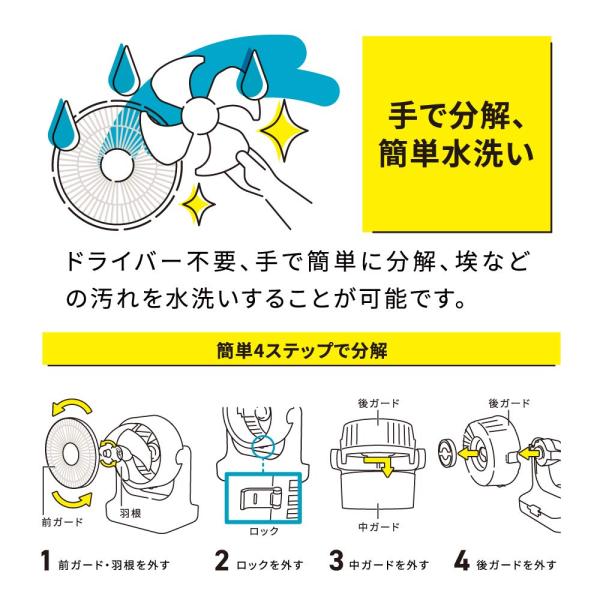 手で分解、簡単水洗い

ドライバー不要、手で簡単に分解、埃などの汚れを水洗いすることが可能です。

簡単4ステップで分解

前ガード
羽根
ロック
後ガード
中ガード
後ガード

1 前ガード・羽根を外す
2 ロックを外す
3 中ガードを外す
4 後ガードを外す