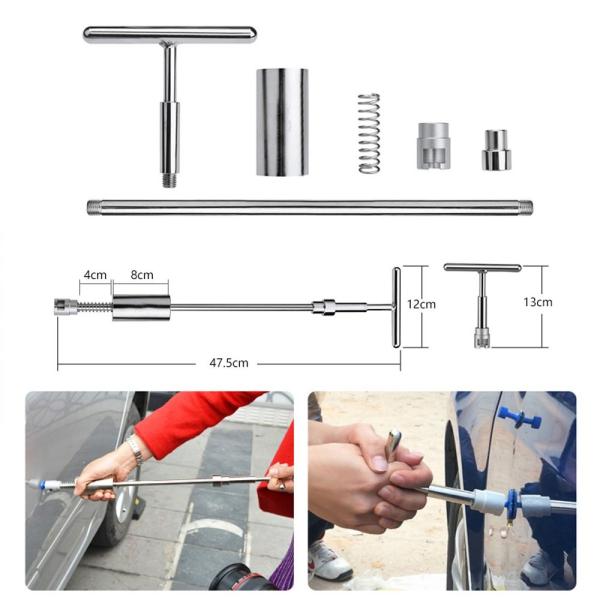 4cm
8cm
12cm
13cm
47.5cm