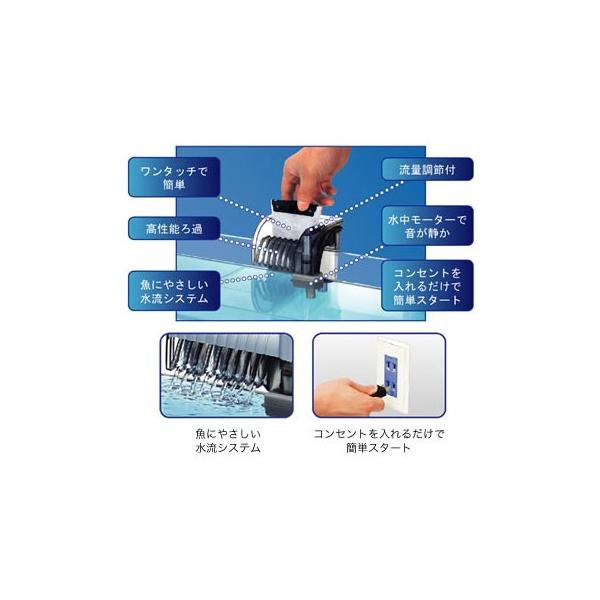 ワンタッチで簡単

高性能ろ過

魚にやさしい水流システム

流量調節付

水中モーターで音が静か

コンセントを入れるだけで簡単スタート

魚にやさしい水流システム

コンセントを入れるだけで簡単スタート