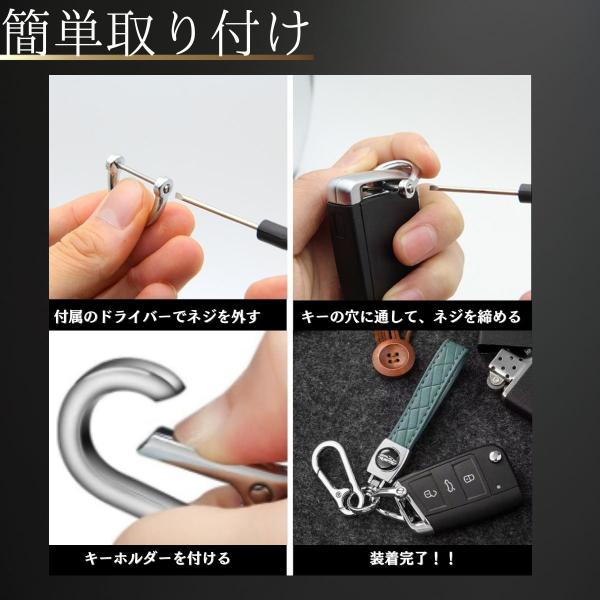 簡単取り付け

付属のドライバーでネジを外す

キーの穴に通して、ネジを締める

キーホルダーを付ける

装着完了！！