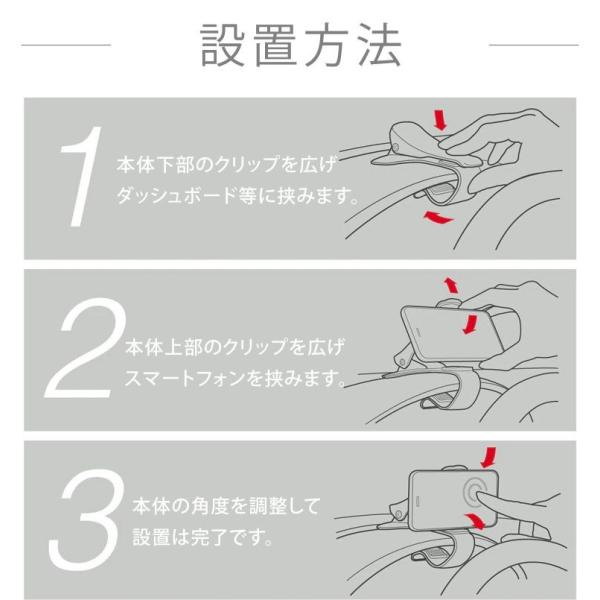 設置方法

1
本体下部のクリップを広げ
ダッシュボード等に挟みます。

2
本体上部のクリップを広げ
スマートフォンを挟みます。

3
本体の角度を調整して
設置は完了です。