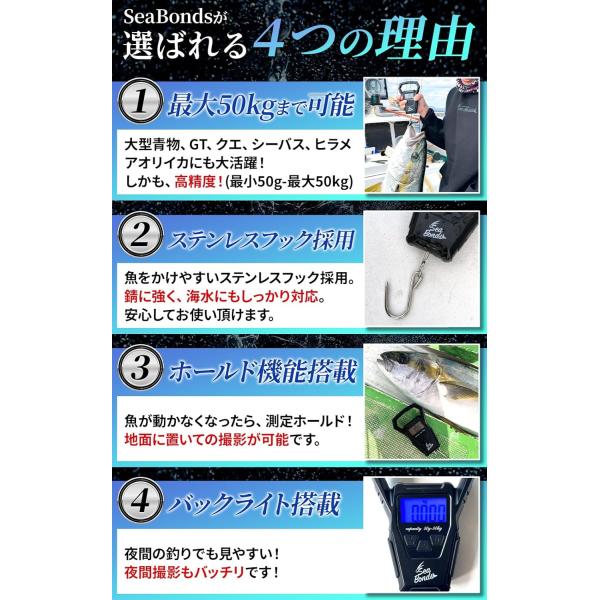 SeaBondsが
選ばれる4つの理由

1 最大50kgまで可能

大型青物、GT、クエ、シーバス、ヒラメ
アオリイカにも大活躍！
しかも、高精度！(最小50g-最大50kg)

2 ステンレスフック採用

Sea Bonds

魚をかけやすいステンレスフック採用。
錆に強く、海水にもしっかり対応。
安心してお使い頂けます。

3 ホールド機能搭載

魚が動かなくなったら、測定ホールド！
地面に置いての撮影が可能です。

4 バックライト搭載

0.000

capacity 50g-50kg

Sea Bonds

夜間の釣りでも見やすい！
夜間撮影もバッチリです！