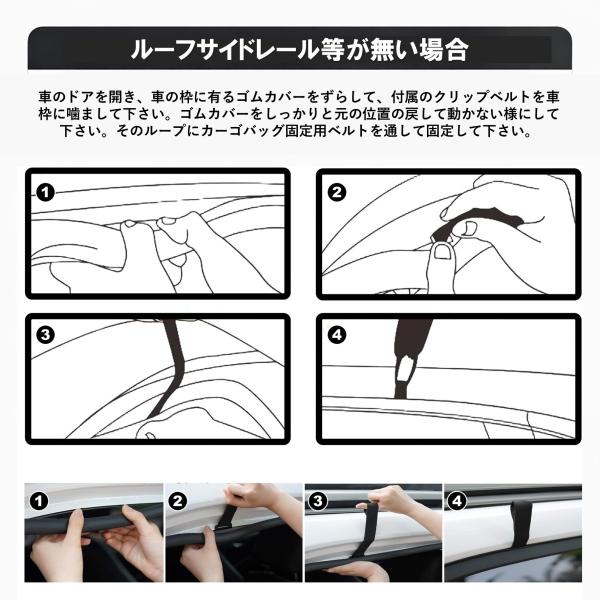 ルーフサイドレール等が無い場合

車のドアを開き、車の枠に有るゴムカバーをずらして、付属のクリップベルトを車枠に噛まして下さい。ゴムカバーをしっかりと元の位置の戻して動かない様にして下さい。そのループにカーゴバッグ固定用ベルトを通して固定して下さい。

1

2

3

4

1

2

3

4