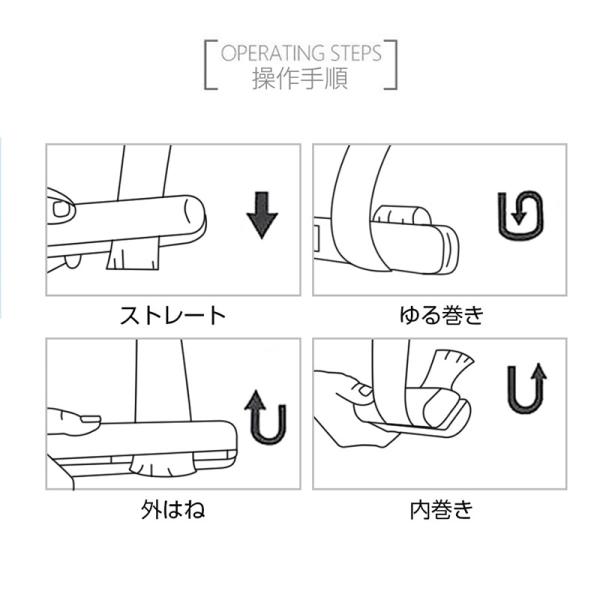 OPERATING STEPS
操作手順

ストレート

ゆる巻き

外はね

内巻き