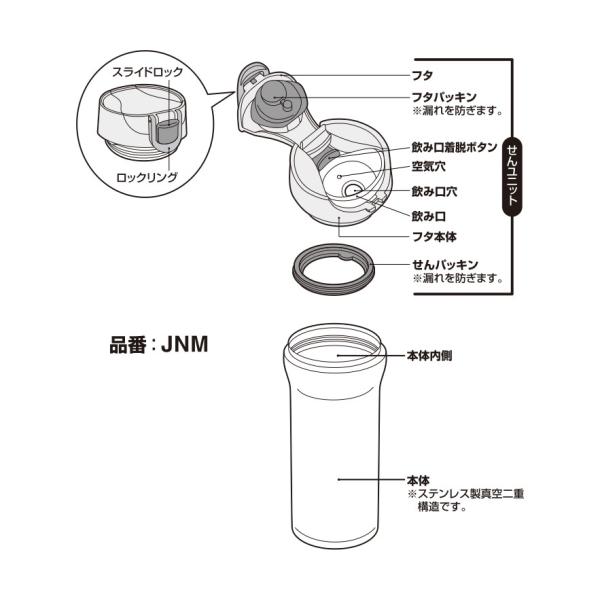 スライドロック

ロックリング

フタ

フタパッキン
※漏れを防ぎます。

飲み口着脱ボタン

空気穴

飲み口穴

飲み口

フタ本体

せんパッキン
※漏れを防ぎます。

せんユニット

品番：JNM

本体内側

本体
※ステンレス製真空二重構造です。