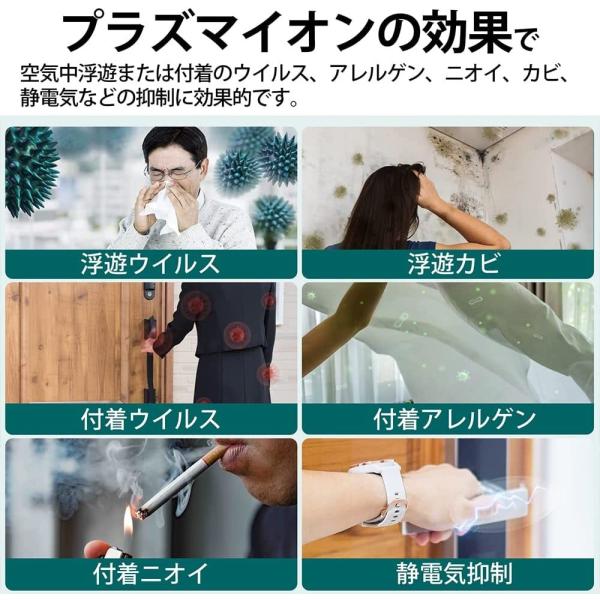 プラズマイオンの効果で

空気中浮遊または付着のウイルス、アレルゲン、ニオイ、カビ、静電気などの抑制に効果的です。

浮遊ウイルス

浮遊カビ

付着ウイルス

付着アレルゲン

付着ニオイ

静電気抑制