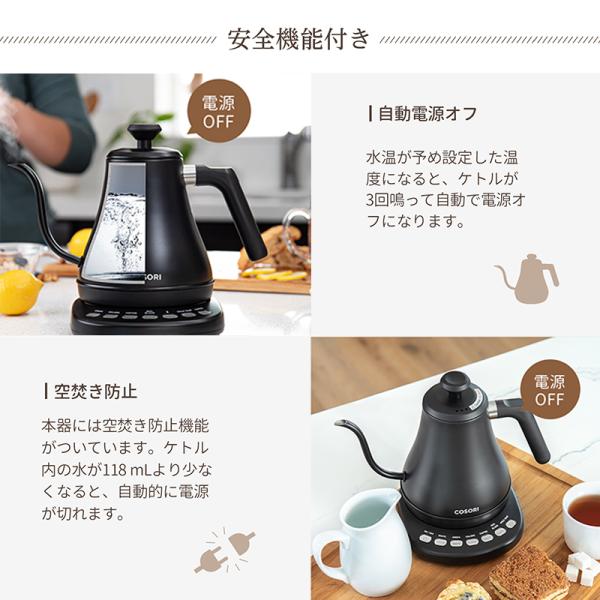 安全機能付き

電源
OFF

COSORI

自動電源オフ

水温が予め設定した温度になると、ケトルが3回鳴って自動で電源オフになります。

空焚き防止

本器には空焚き防止機能がついています。ケトル内の水が118 mLより少なくなると、自動的に電源が切れます。

電源
OFF

COSORI