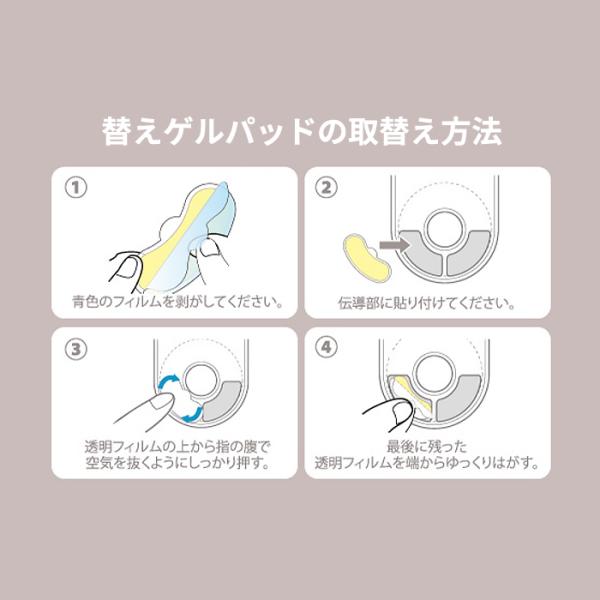 替えゲルパッドの取替え方法

①
青色のフィルムを剥がしてください。

②
伝導部に貼り付けてください。

③
透明フィルムの上から指の腹で空気を抜くようにしっかり押す。

④
最後に残った透明フィルムを端からゆっくりはがす。