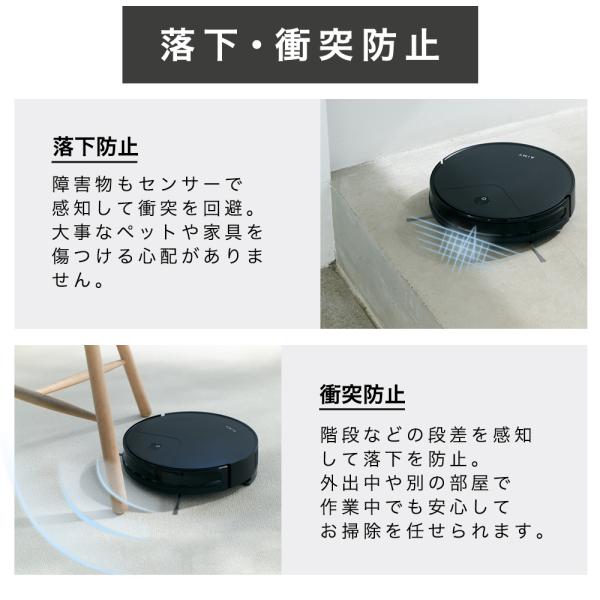 落下・衝突防止

落下防止

障害物もセンサーで感知して衝突を回避。大事なペットや家具を傷つける心配がありません。

AIMY

衝突防止

階段などの段差を感知して落下を防止。外出中や別の部屋で作業中でも安心してお掃除を任せられます。