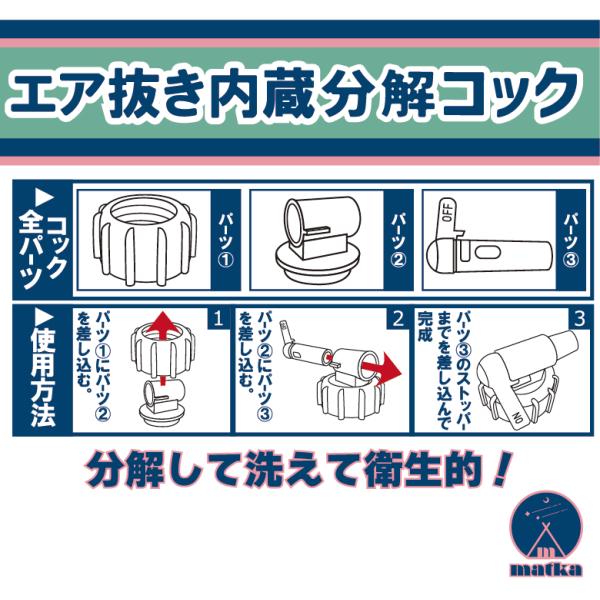 エア抜き内蔵分解コック

▶コック全パーツ

パーツ①

パーツ②

OFF

パーツ③

▶使用方法

1
パーツ①にパーツ②を差し込む。

2
パーツ②にパーツ③を差し込む。

3
パーツ③のストッパーまでを差し込んで完成

ON

分解して洗えて衛生的！

m
matka