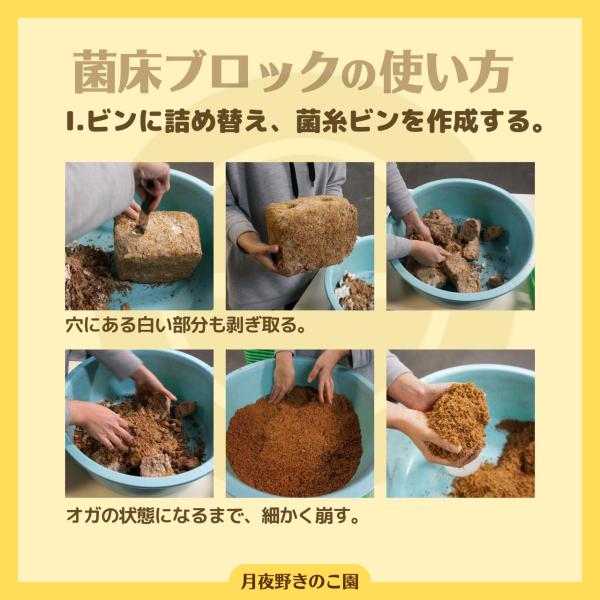 菌床ブロックの使い方

1.ビンに詰め替え、菌糸ビンを作成する。

穴にある白い部分も剥ぎ取る。

オガの状態になるまで、細かく崩す。

月夜野きのこ園