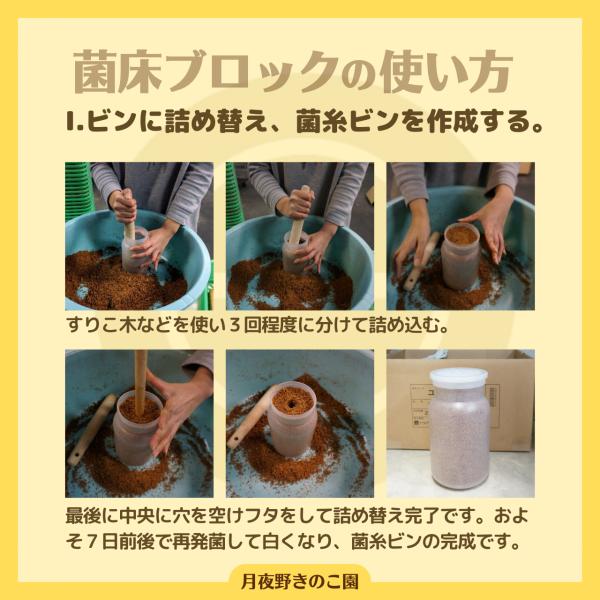 菌床ブロックの使い方

1.ビンに詰め替え、菌糸ビンを作成する。

すりこ木などを使い３回程度に分けて詰め込む。

最後に中央に穴を空けフタをして詰め替え完了です。およそ７日前後で再発菌して白くなり、菌糸ビンの完成です。

月夜野きのこ園