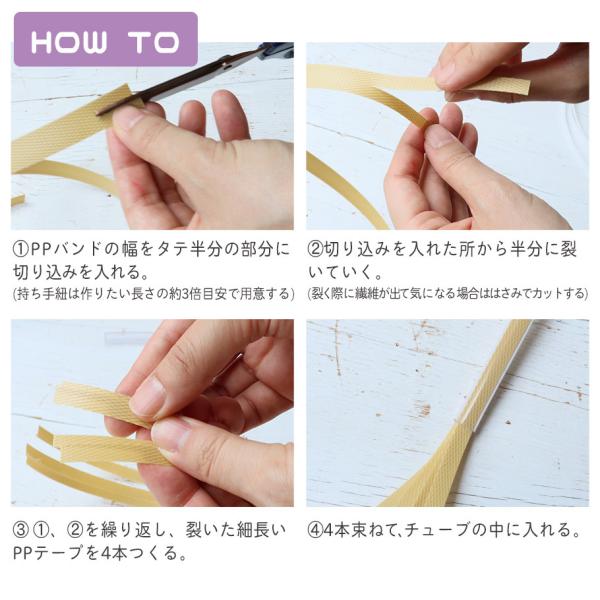 HOW TO

①PPバンドの幅をタテ半分の部分に切り込みを入れる。
(持ち手紐は作りたい長さの約3倍目安で用意する)

②切り込みを入れた所から半分に裂いていく。
(裂く際に繊維が出て気になる場合ははさみでカットする)

③①、②を繰り返し、裂いた細長いPPテープを4本つくる。

④4本束ねて、チューブの中に入れる。