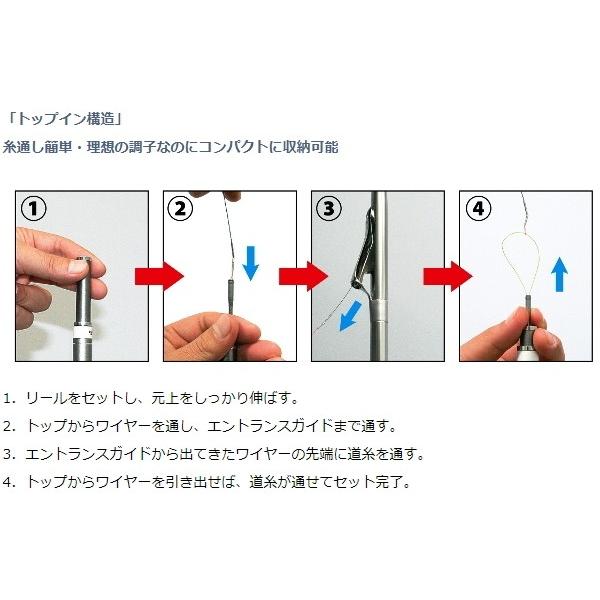 「トップイン構造」

糸通し簡単・理想の調子なのにコンパクトに収納可能

1

2

3

4

1. リールをセットし、元上をしっかり伸ばす。

2. トップからワイヤーを通し、エントランスガイドまで通す。

3. エントランスガイドから出てきたワイヤーの先端に道糸を通す。

4. トップからワイヤーを引き出せば、道糸が通せてセット完了。