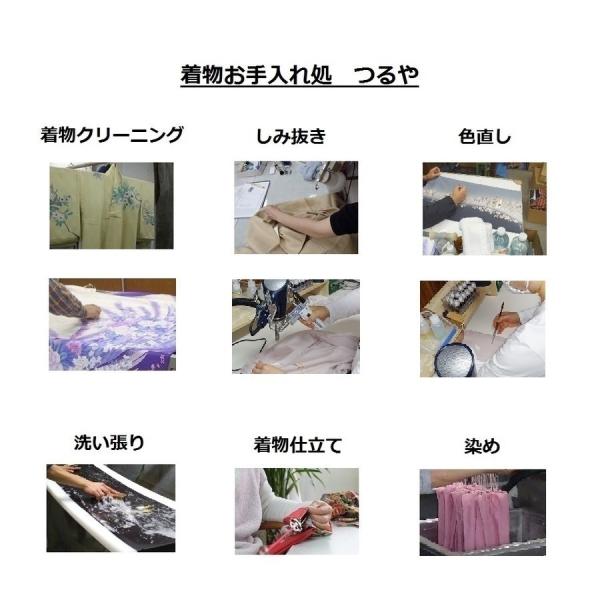 着物お手入れ処　つるや

着物クリーニング

しみ抜き

色直し

洗い張り

着物仕立て

染め