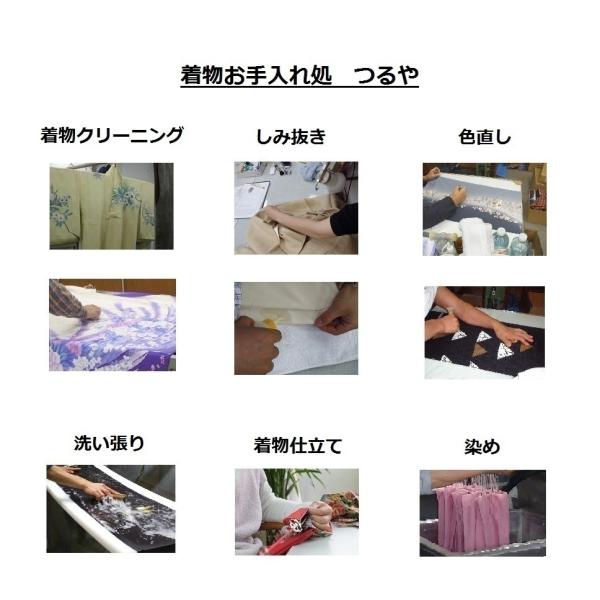 着物お手入れ処　つるや

着物クリーニング

しみ抜き

色直し

洗い張り

着物仕立て

染め