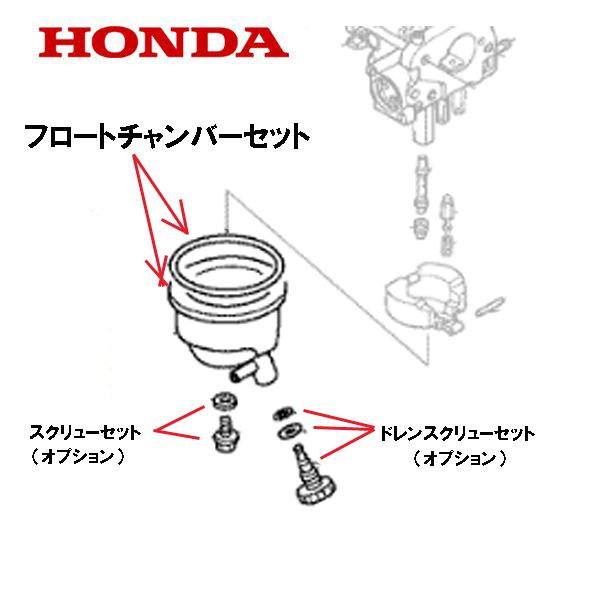 HONDA

フロートチャンバーセット

スクリューセット
（オプション）

ドレンスクリューセット
（オプション）