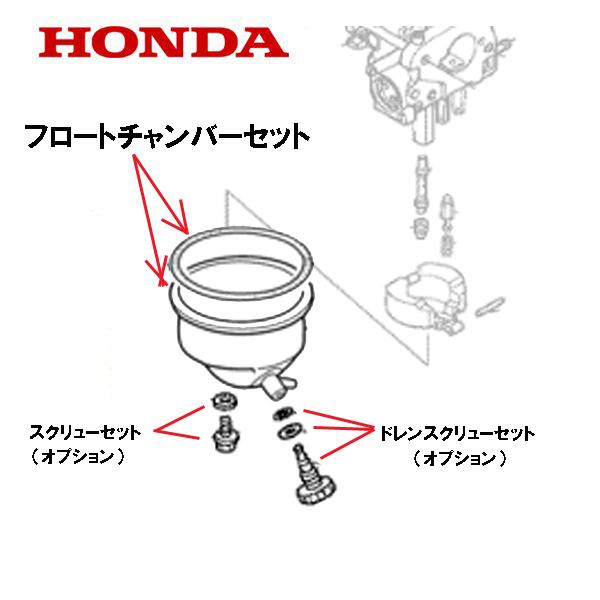 HONDA

フロートチャンバーセット

スクリューセット
（オプション）

ドレンスクリューセット
（オプション）