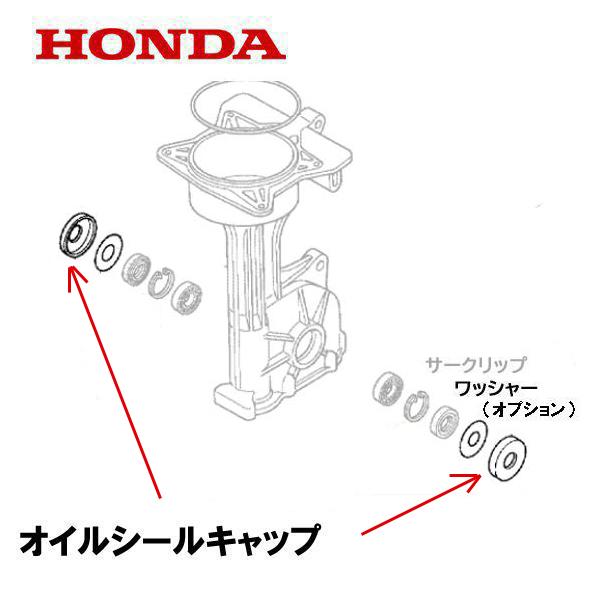 HONDA

サークリップ
ワッシャー
（オプション）

オイルシールキャップ