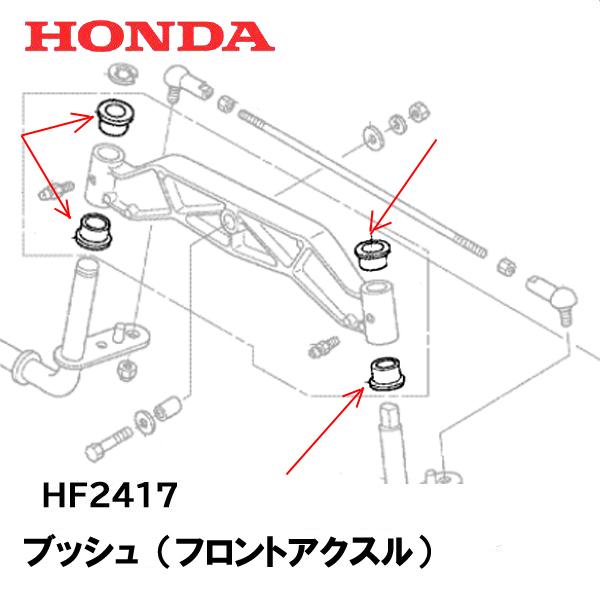 HONDA

HF2417

ブッシュ（フロントアクスル）