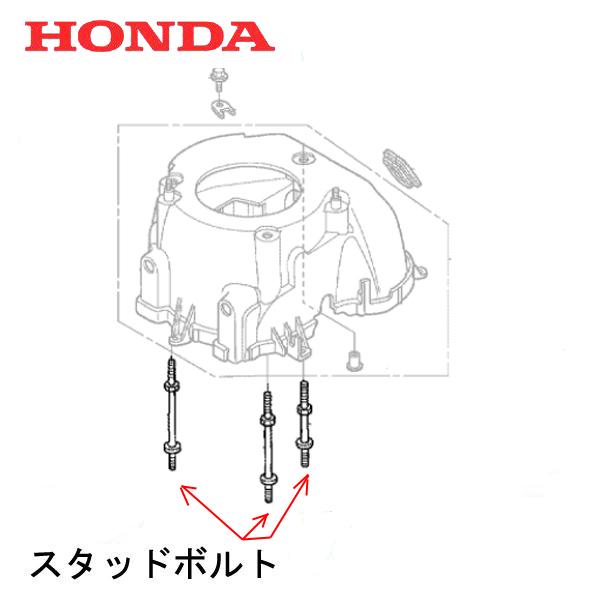 HONDA

スタッドボルト