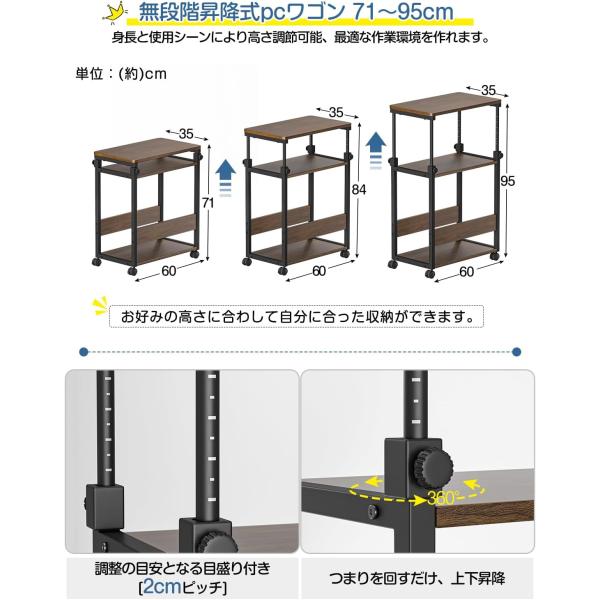 無段階昇降式pcワゴン 71~95cm

身長と使用シーンにより高さ調節可能、最適な作業環境を作れます。

単位：(約)cm

35
71
60

35
84
60

35
95
60

お好みの高さに合わして自分に合った収納ができます。

360°

調整の目安となる目盛り付き
[2cmピッチ]

つまりを回すだけ、上下昇降