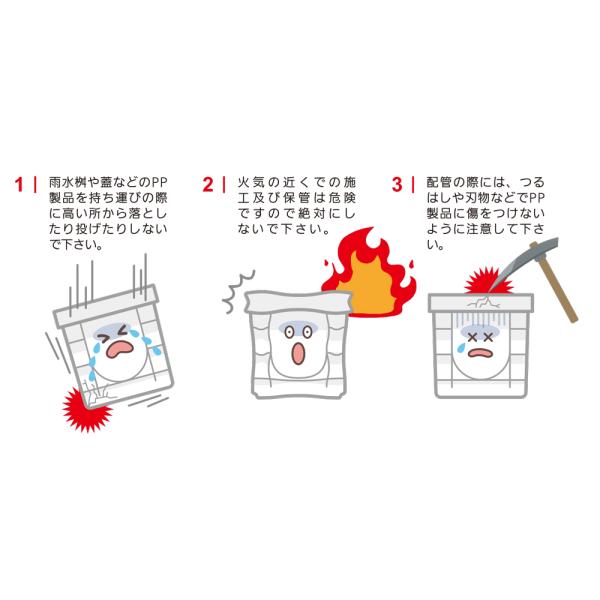 1 | 雨水桝や蓋などのPP製品を持ち運びの際に高い所から落としたり投げたりしないで下さい。

2 | 火気の近くでの施工及び保管は危険ですので絶対にしないで下さい。

3 | 配管の際には、つるはしや刃物などでPP製品に傷をつけないように注意して下さい。