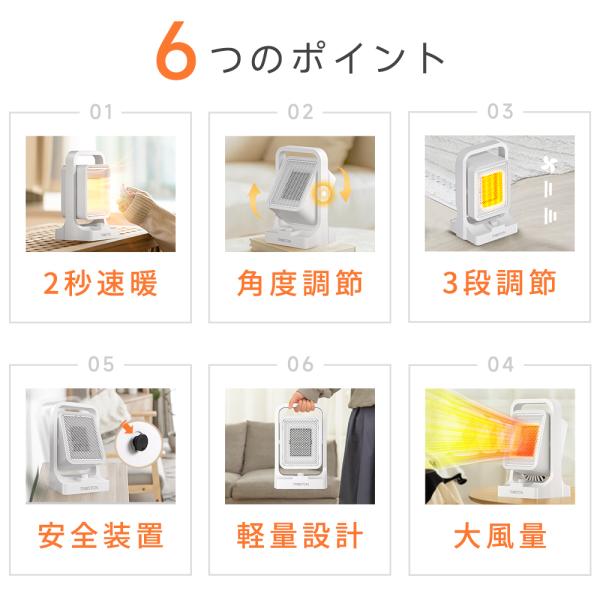 6つのポイント

01
2秒速暖

02
角度調節

03
3段調節

05
安全装置

06
軽量設計

04
大風量