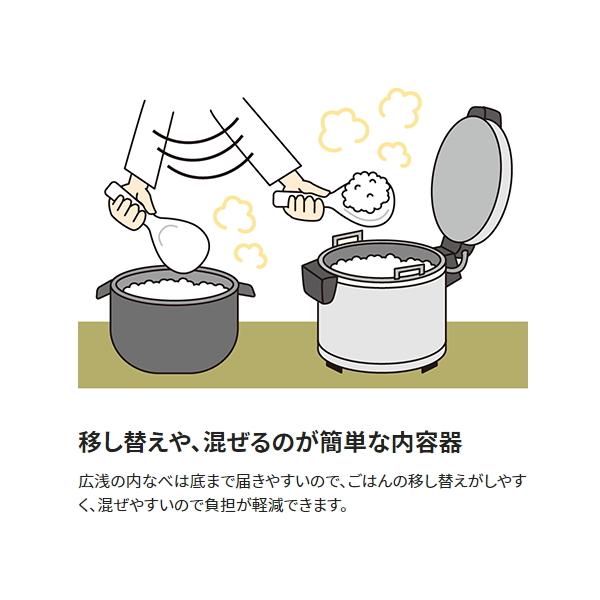 移し替えや、混ぜるのが簡単な内容器

広浅の内なべは底まで届きやすいので、ごはんの移し替えがしやすく、混ぜやすいので負担が軽減できます。