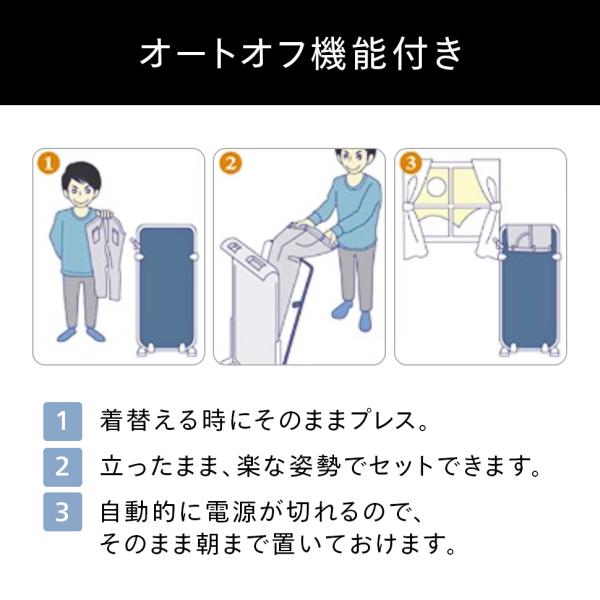 オートオフ機能付き

1

2

3

1 着替える時にそのままプレス。

2 立ったまま、楽な姿勢でセットできます。

3 自動的に電源が切れるので、そのまま朝まで置いておけます。