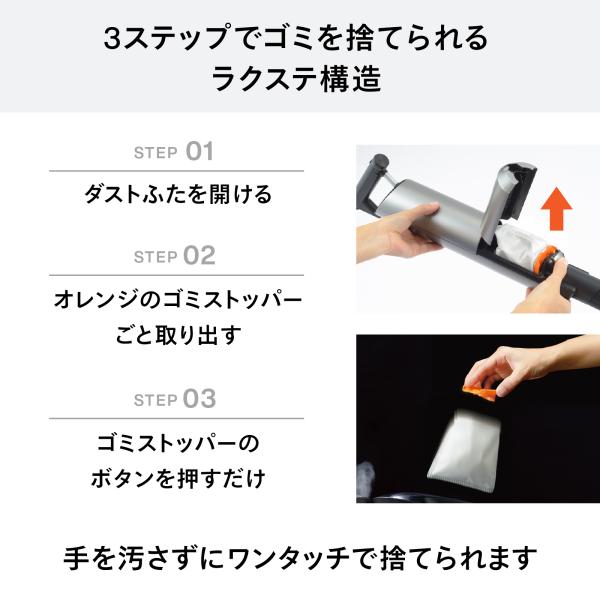 3ステップでゴミを捨てられる
ラクステ構造

STEP 01

ダストふたを開ける

STEP 02

オレンジのゴミストッパーごと取り出す

STEP 03

ゴミストッパーのボタンを押すだけ

手を汚さずにワンタッチで捨てられます