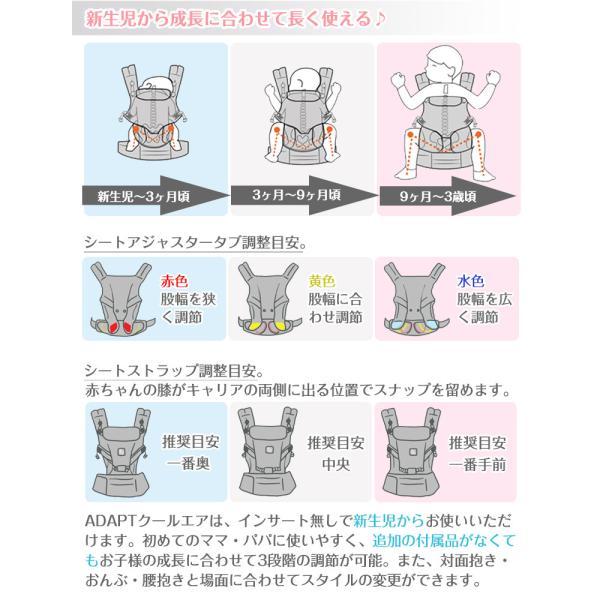 新生児から成長に合わせて長く使える♪

新生児～3ヶ月頃

3ヶ月～9ヶ月頃

9ヶ月～3歳頃

シートアジャスタータブ調整目安。

赤色
股幅を狭く調節

黄色
股幅に合わせ調節

水色
股幅を広く調節

シートストラップ調整目安。
赤ちゃんの膝がキャリアの両側に出る位置でスナップを留めます。

推奨目安
一番奥

推奨目安
中央

推奨目安
一番手前

ADAPTクールエアは、インサート無しで新生児からお使いいただけます。初めてのママ・パパに使いやすく、追加の付属品がなくてもお子様の成長に合わせて3段階の調節が可能。また、対面抱き・おんぶ・腰抱きと場面に合わせてスタイルの変更ができます。