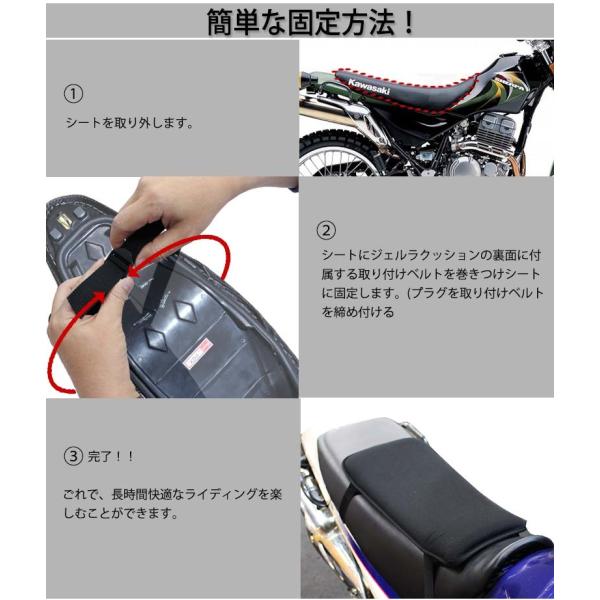 簡単な固定方法！

①

シートを取り外します。

Kawasaki

②

シートにジェルラクッションの裏面に付属する取り付けベルトを巻きつけシートに固定します。(プラグを取り付けベルトを締め付ける

③ 完了！！

これで、長時間快適なライディングを楽しむことができます。