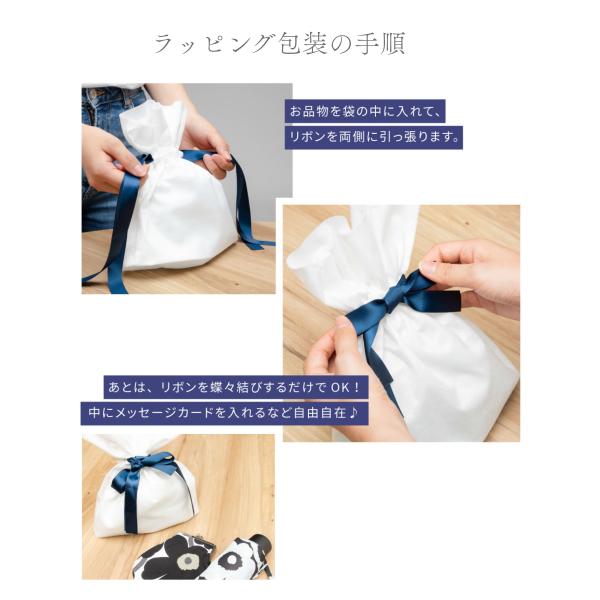 ラッピング包装の手順

お品物を袋の中に入れて、
リボンを両側に引っ張ります。

あとは、リボンを蝶々結びするだけでOK！
中にメッセージカードを入れるなど自由自在♪