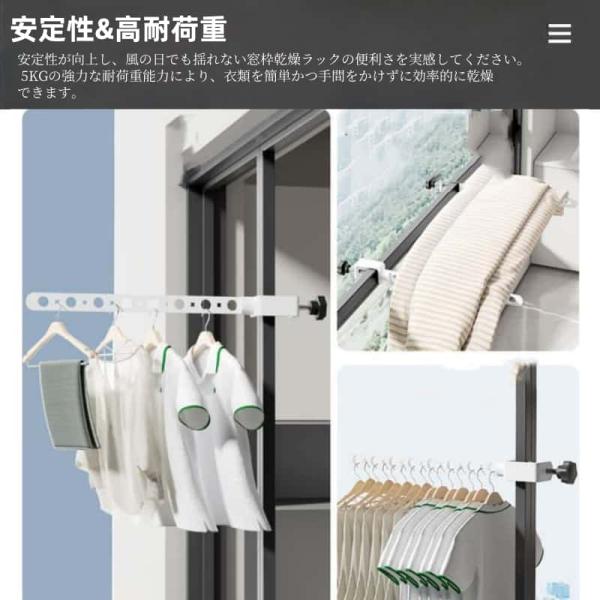 安定性&高耐荷重

安定性が向上し、風の日でも揺れない窓枠乾燥ラックの便利さを実感してください。5KGの強力な耐荷重能力により、衣類を簡単かつ手間をかけずに効率的に乾燥できます。