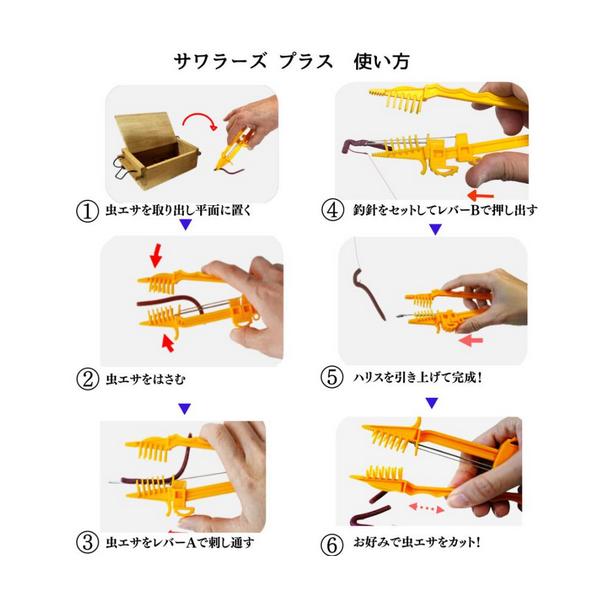 サワラーズ プラス　使い方

① 虫エサを取り出し平面に置く

② 虫エサをはさむ

③ 虫エサをレバーAで刺し通す

④ 釣針をセットしてレバーBで押し出す

⑤ ハリスを引き上げて完成！

⑥ お好みで虫エサをカット！