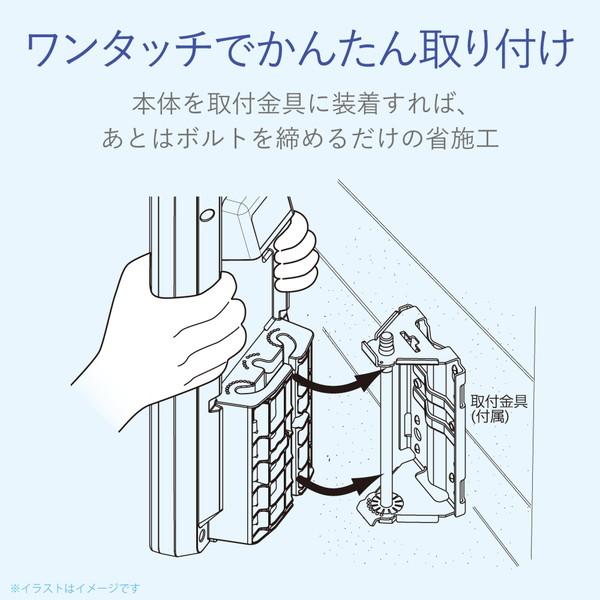 ワンタッチでかんたん取り付け

本体を取付金具に装着すれば、
あとはボルトを締めるだけの省施工

取付金具
(付属)

※イラストはイメージです