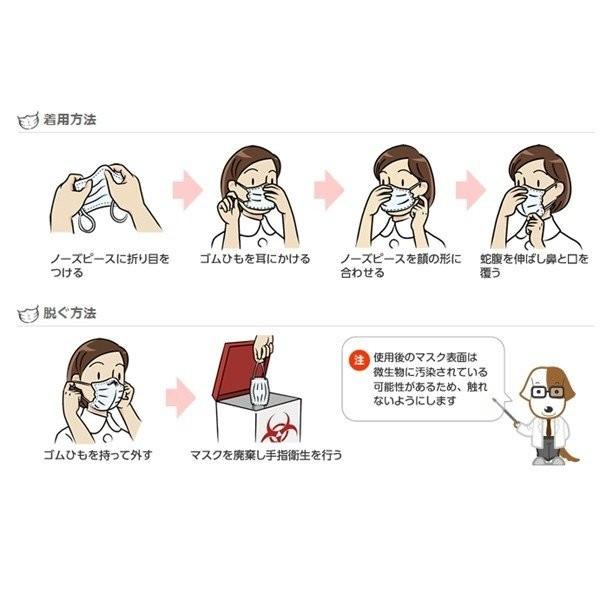 着用方法

ノーズピースに折り目をつける

ゴムひもを耳にかける

ノーズピースを顔の形に合わせる

蛇腹を伸ばし鼻と口を覆う

脱ぐ方法

ゴムひもを持って外す

マスクを廃棄し手指衛生を行う

注 使用後のマスク表面は微生物に汚染されている可能性があるため、触れないようにします