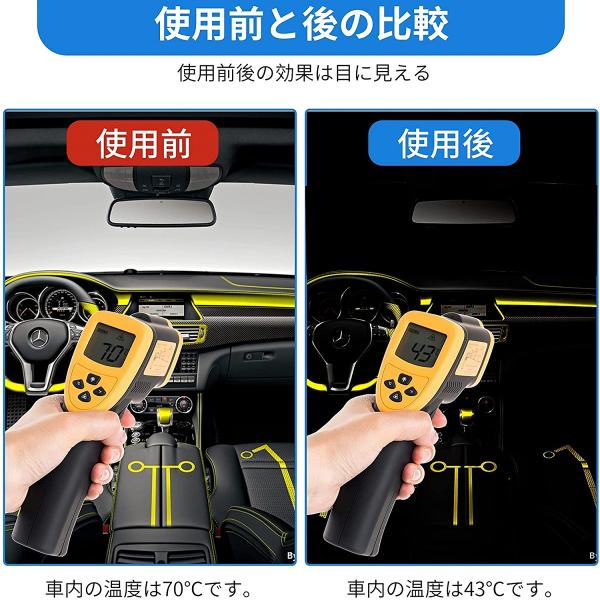 使用前と後の比較

使用前後の効果は目に見える

使用前

70

車内の温度は70°Cです。

使用後

43

車内の温度は43°Cです。