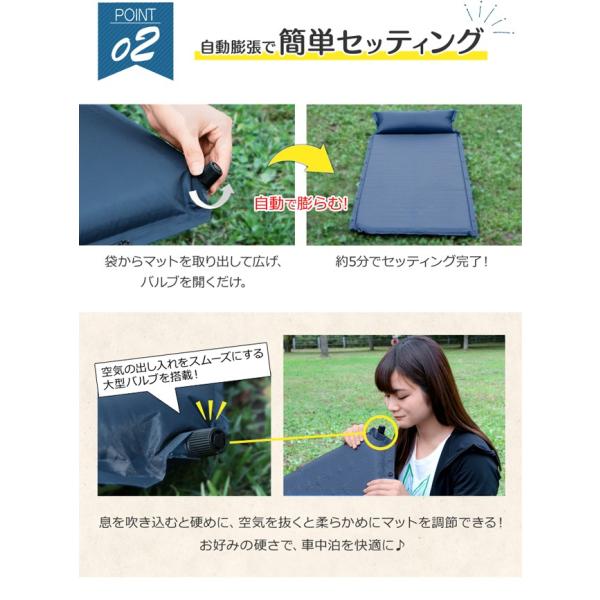 POINT
02

自動膨張で簡単セッティング

自動で膨らむ!

袋からマットを取り出して広げ、バルブを開くだけ。

約5分でセッティング完了!

空気の出し入れをスムーズにする大型バルブを搭載!

息を吹き込むと硬めに、空気を抜くと柔らかめにマットを調節できる!
お好みの硬さで、車中泊を快適に♪